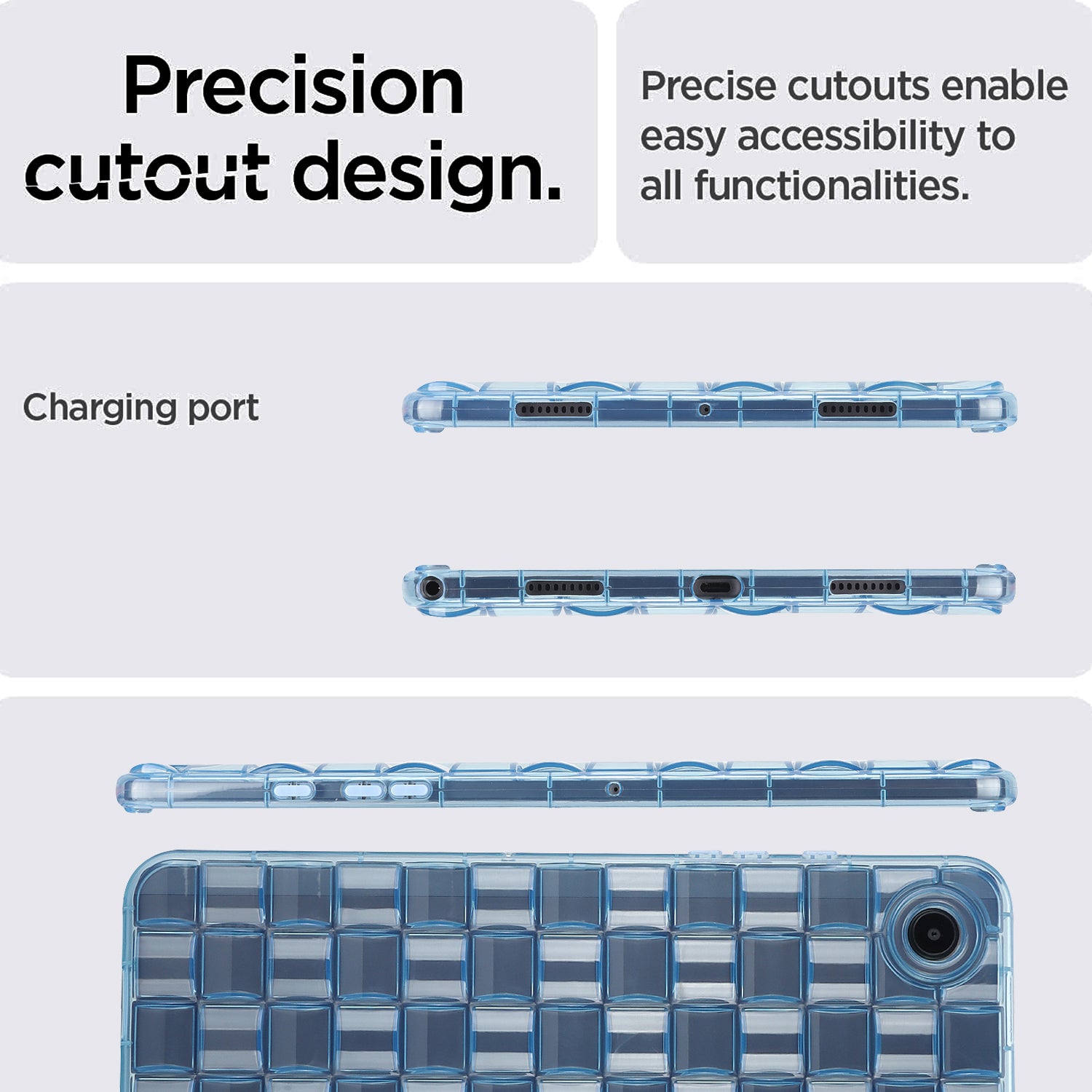 Precision cutout design.

Precise cutouts enable easy accessibility to all functionalities.

Charging port